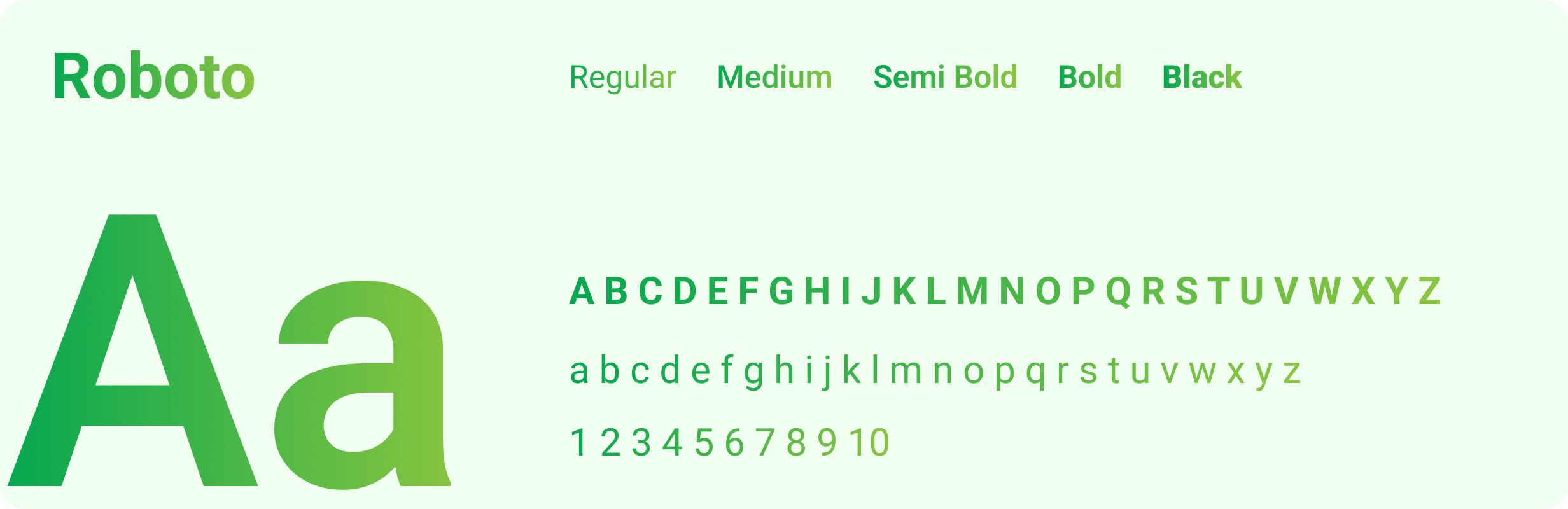 Roboto

Regular Medium Semi Bold Bold Black

Aa

A B C D E F G H I J K L M N O P Q R S T U V W X Y Z

a b c d e f g h i j k l m n o p q r s t u v w x y z

1 2 3 4 5 6 7 8 9 10